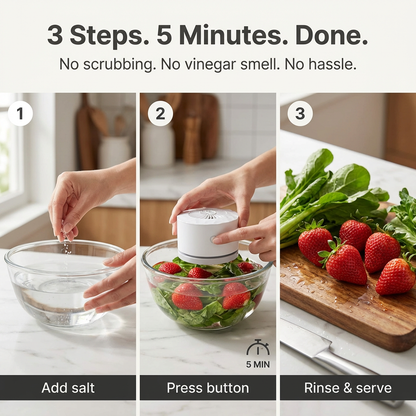 3 Steps. 5 Minutes. Done.
No scrubbing. No vinegar smell. No hassle.

1

Add salt

2

5 MIN

Press button

3

Rinse & serve