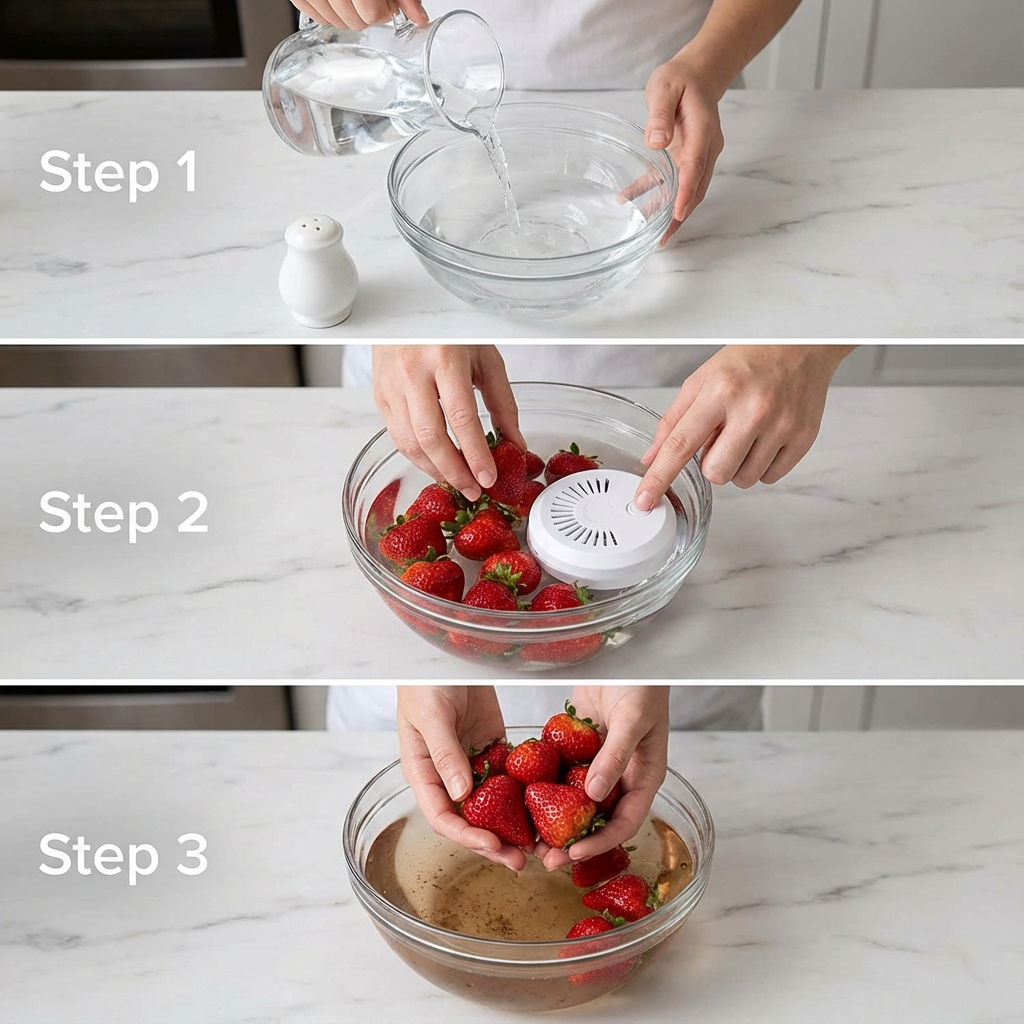 Step 1

Step 2

Step 3